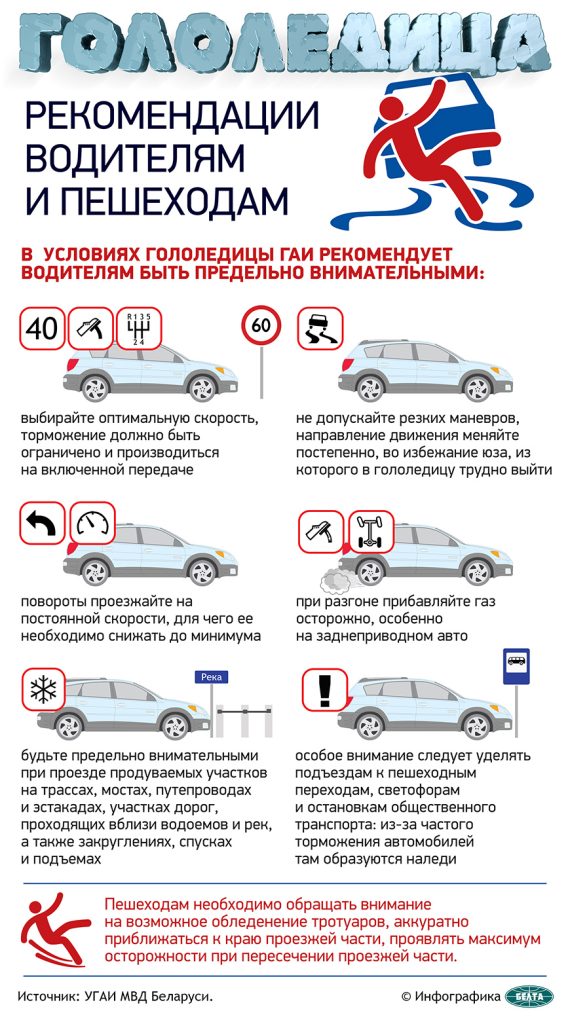 ГОЛОЛЕДИЦА

РЕКОМЕНДАЦИИ ВОДИТЕЛЯМ И ПЕШЕХОДАМ

В УСЛОВИЯХ ГОЛОЛЕДИЦЫ ГАИ РЕКОМЕНДУЕТ ВОДИТЕЛЯМ БЫТЬ ПРЕДЕЛЬНО ВНИМАТЕЛЬНЫМИ:

40

R 1 3 5
2 4

60

выбирайте оптимальную скорость, торможение должно быть ограничено и производиться на включенной передаче

не допускайте резких маневров, направление движения меняйте постепенно, во избежание юза, из которого в гололедицу трудно выйти

повороты проезжайте на постоянной скорости, для чего ее необходимо снижать до минимума

при разгоне прибавляйте газ осторожно, особенно на заднеприводном авто

Река

будьте предельно внимательными при проезде продуваемых участков на трассах, мостах, путепроводах и эстакадах, участках дорог, проходящих вблизи водоемов и рек, а также закруглениях, спусках и подъемах

особое внимание следует уделять подъездам к пешеходным переходам, светофорам и остановкам общественного транспорта: из-за частого торможения автомобилей там образуются наледи

Пешеходам необходимо обращать внимание на возможное обледенение тротуаров, аккуратно приближаться к краю проезжей части, проявлять максимум осторожности при пересечении проезжей части.

Источник: УГАИ МВД Беларуси.

© Инфографика БЕЛТА